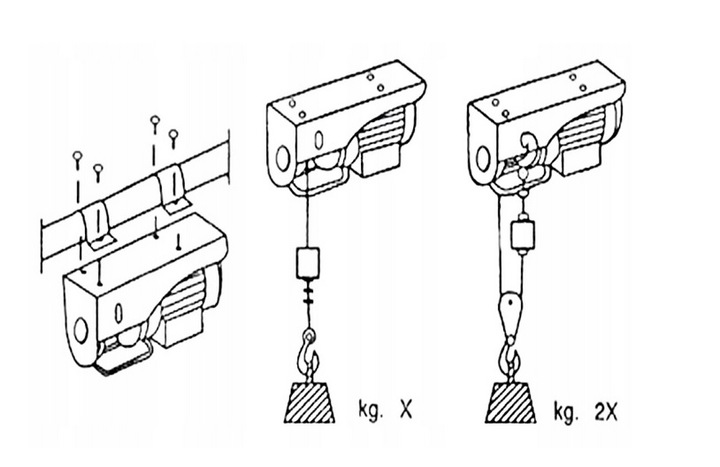 kg. X

kg. 2X